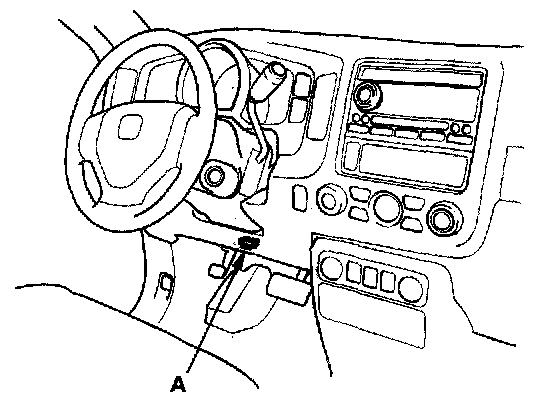 A