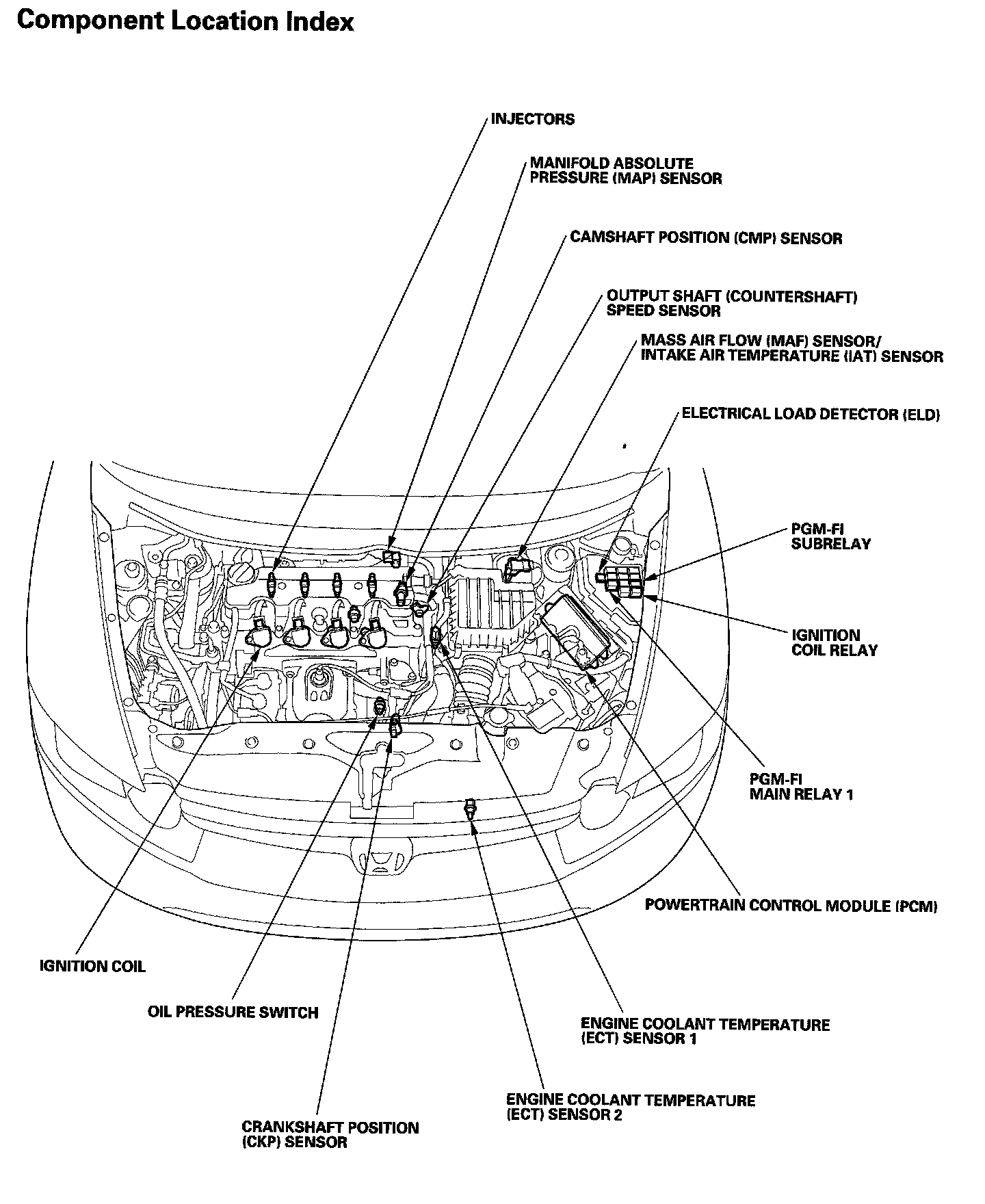 Component Location Index

INJECTORS

MANIFOLD ABSOLUTE PRESSURE (MAP) SENSOR

CAMSHAFT POSITION (CMP) SENSOR

OUTPUT SHAFT (COUNTERSHAFT) SPEED SENSOR

MASS AIR FLOW (MAF) SENSOR/ INTAKE AIR TEMPERATURE (IAT) SENSOR

ELECTRICAL LOAD DETECTOR (ELD)

PGM-FI SUBRELAY

IGNITION COIL RELAY

PGM-FI MAIN RELAY 1

POWERTRAIN CONTROL MODULE (PCM)

IGNITION COIL

OIL PRESSURE SWITCH

ENGINE COOLANT TEMPERATURE (ECT) SENSOR 1

ENGINE COOLANT TEMPERATURE (ECT) SENSOR 2

CRANKSHAFT POSITION (CKP) SENSOR