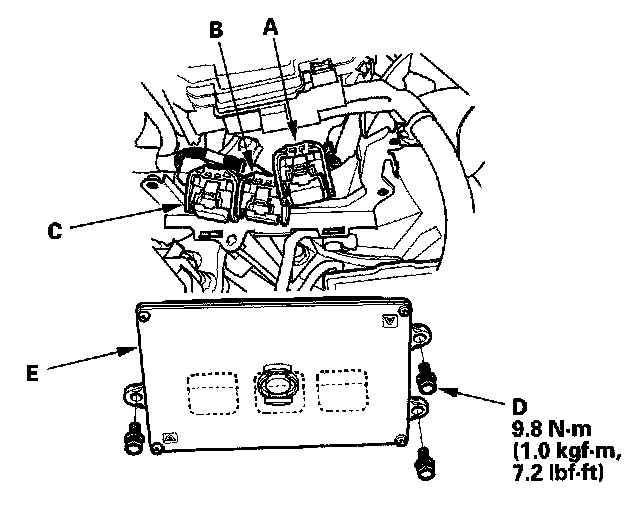 B
A
C
E
D
9.8 N·m
(1.0 kgf·m,
7.2 lbf·ft)