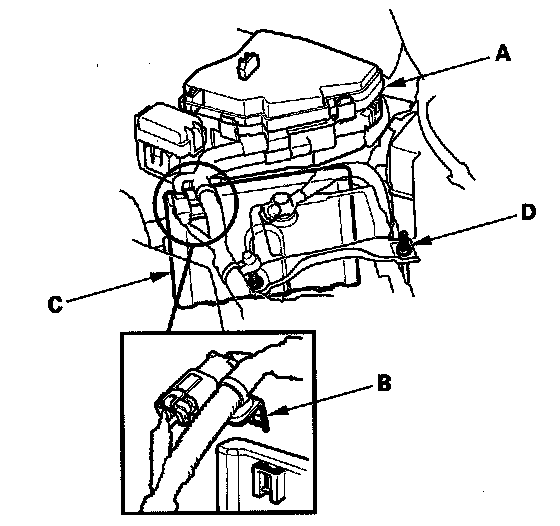 A
D
C
B