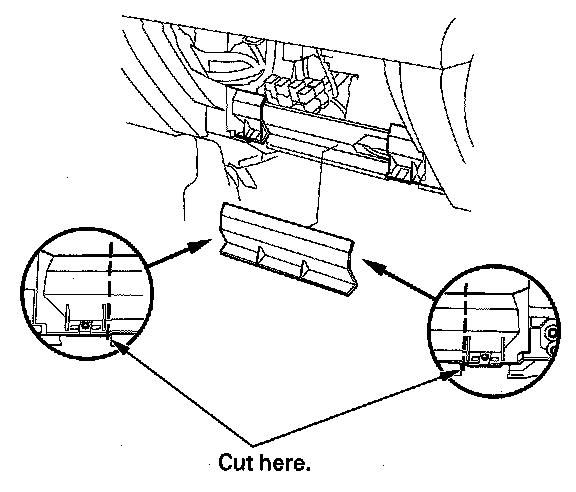 Cut here.