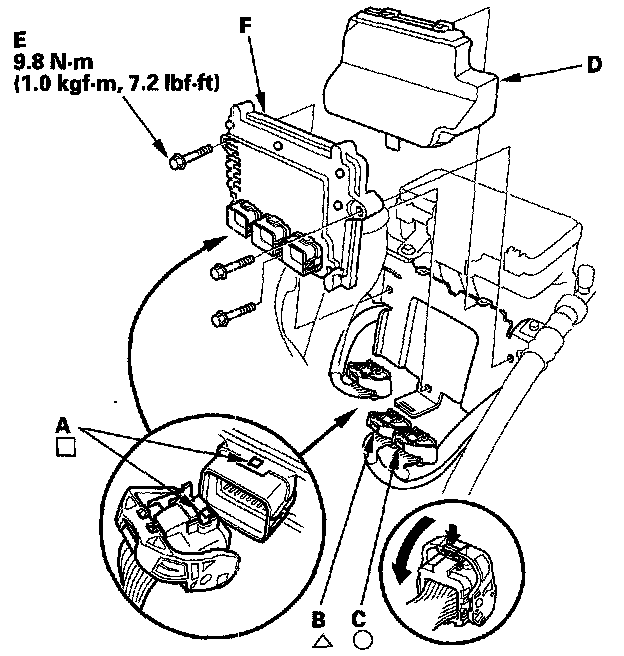 E
9.8 N·m
(1.0 kgf·m, 7.2 lbf·ft)

F

D

A
□

B
△

C
○