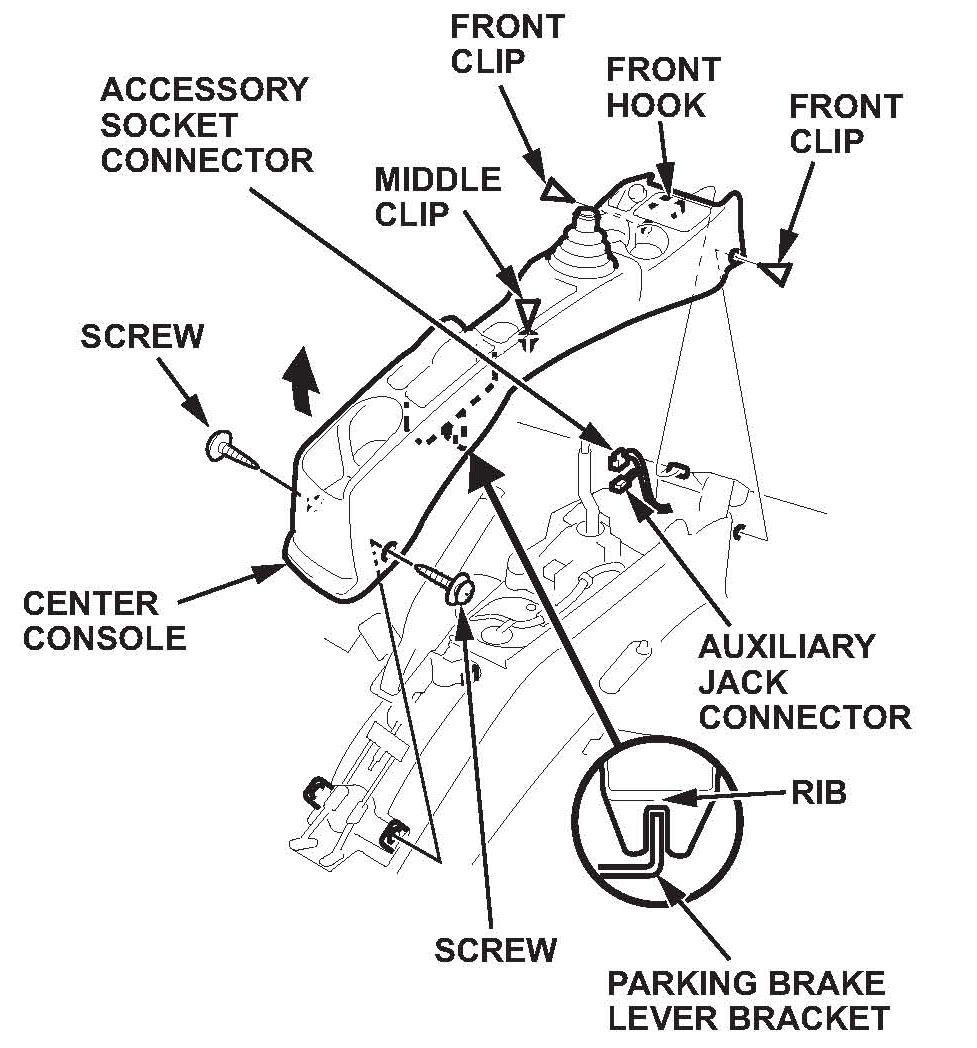 FRONT CLIP

FRONT HOOK

FRONT CLIP

ACCESSORY SOCKET CONNECTOR

MIDDLE CLIP

SCREW

CENTER CONSOLE

AUXILIARY JACK CONNECTOR

RIB

SCREW

PARKING BRAKE LEVER BRACKET