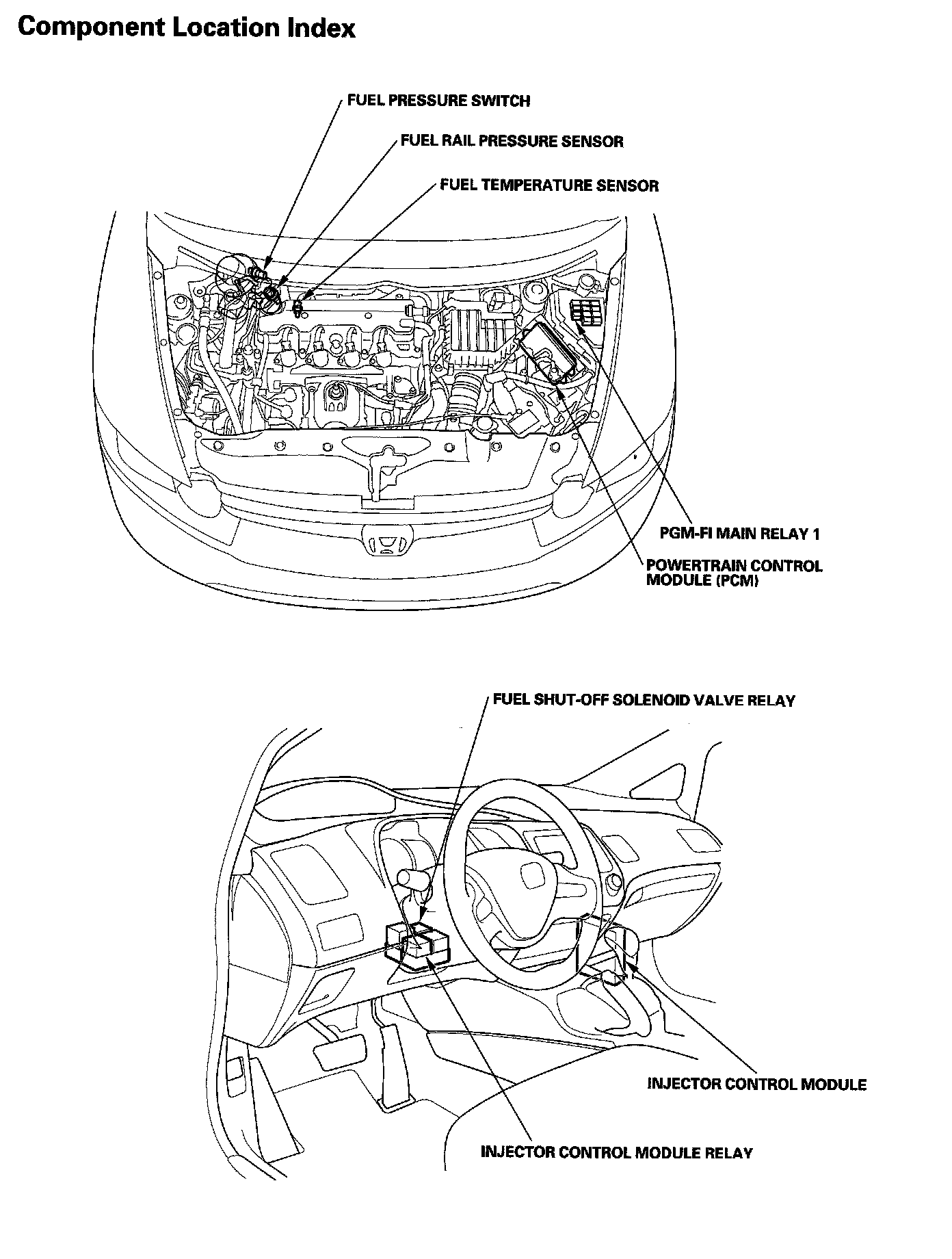 Component Location Index

FUEL PRESSURE SWITCH

FUEL RAIL PRESSURE SENSOR

FUEL TEMPERATURE SENSOR

PGM-FI MAIN RELAY 1

POWERTRAIN CONTROL MODULE (PCM)

FUEL SHUT-OFF SOLENOID VALVE RELAY

INJECTOR CONTROL MODULE

INJECTOR CONTROL MODULE RELAY