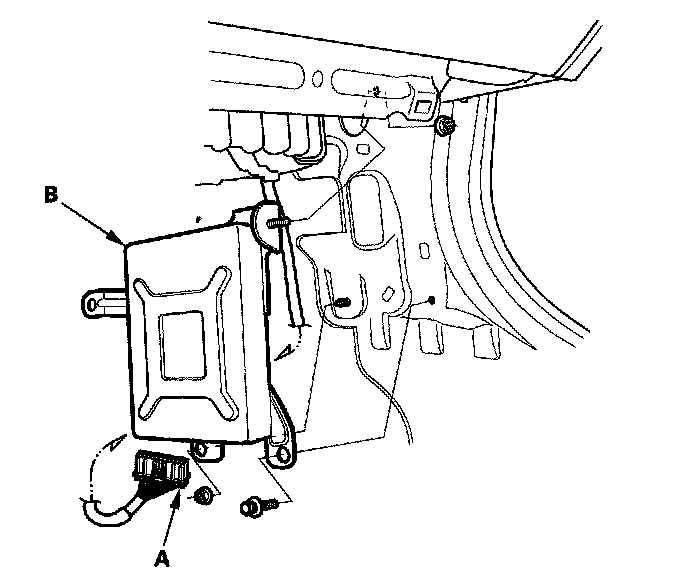 B

A