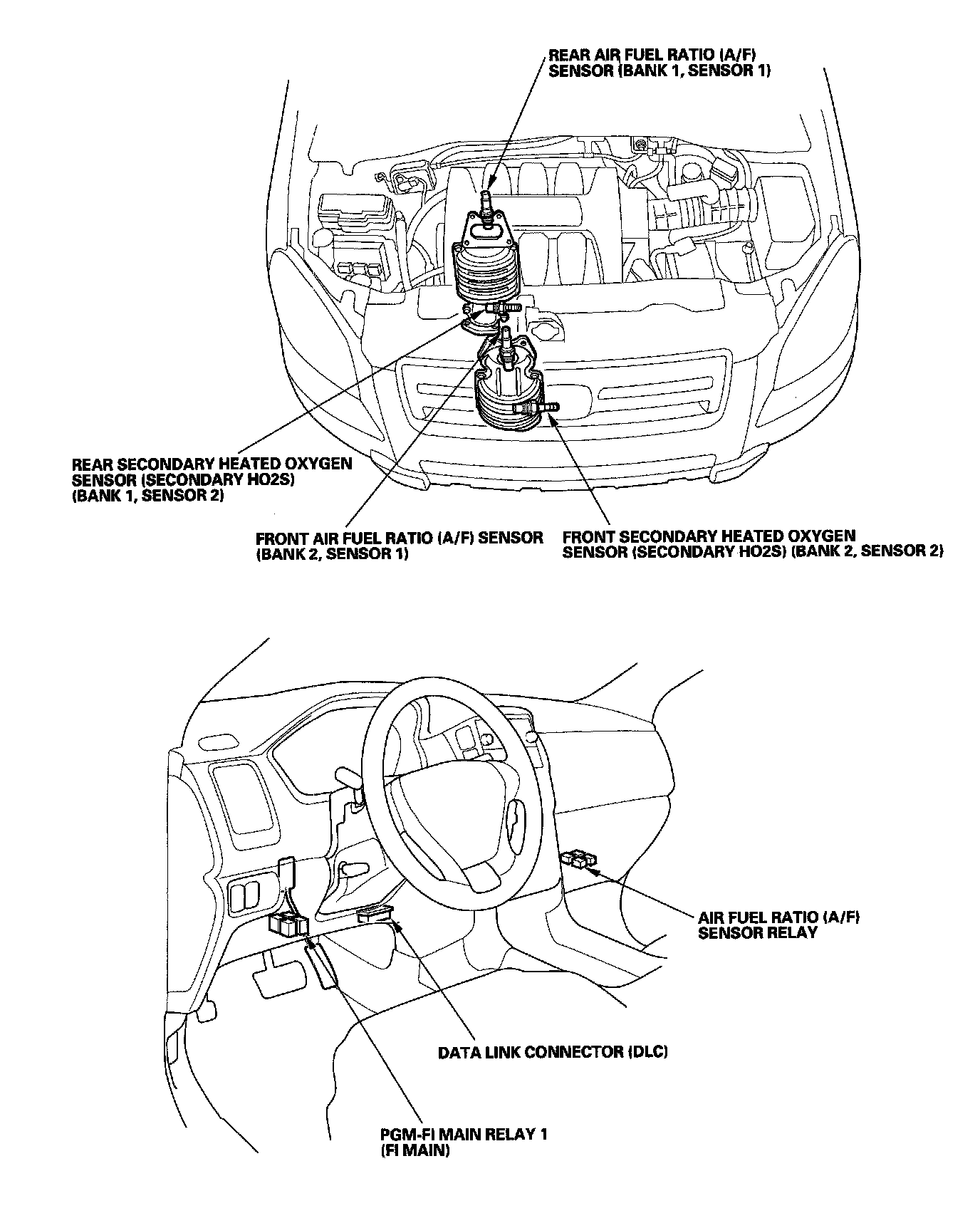 REAR AIR FUEL RATIO (A/F) SENSOR (BANK 1, SENSOR 1)

REAR SECONDARY HEATED OXYGEN SENSOR (SECONDARY HO2S) (BANK 1, SENSOR 2)

FRONT AIR FUEL RATIO (A/F) SENSOR (BANK 2, SENSOR 1)

FRONT SECONDARY HEATED OXYGEN SENSOR (SECONDARY HO2S) (BANK 2, SENSOR 2)

AIR FUEL RATIO (A/F) SENSOR RELAY

DATA LINK CONNECTOR (DLC)

PGM-FI MAIN RELAY 1 (FI MAIN)