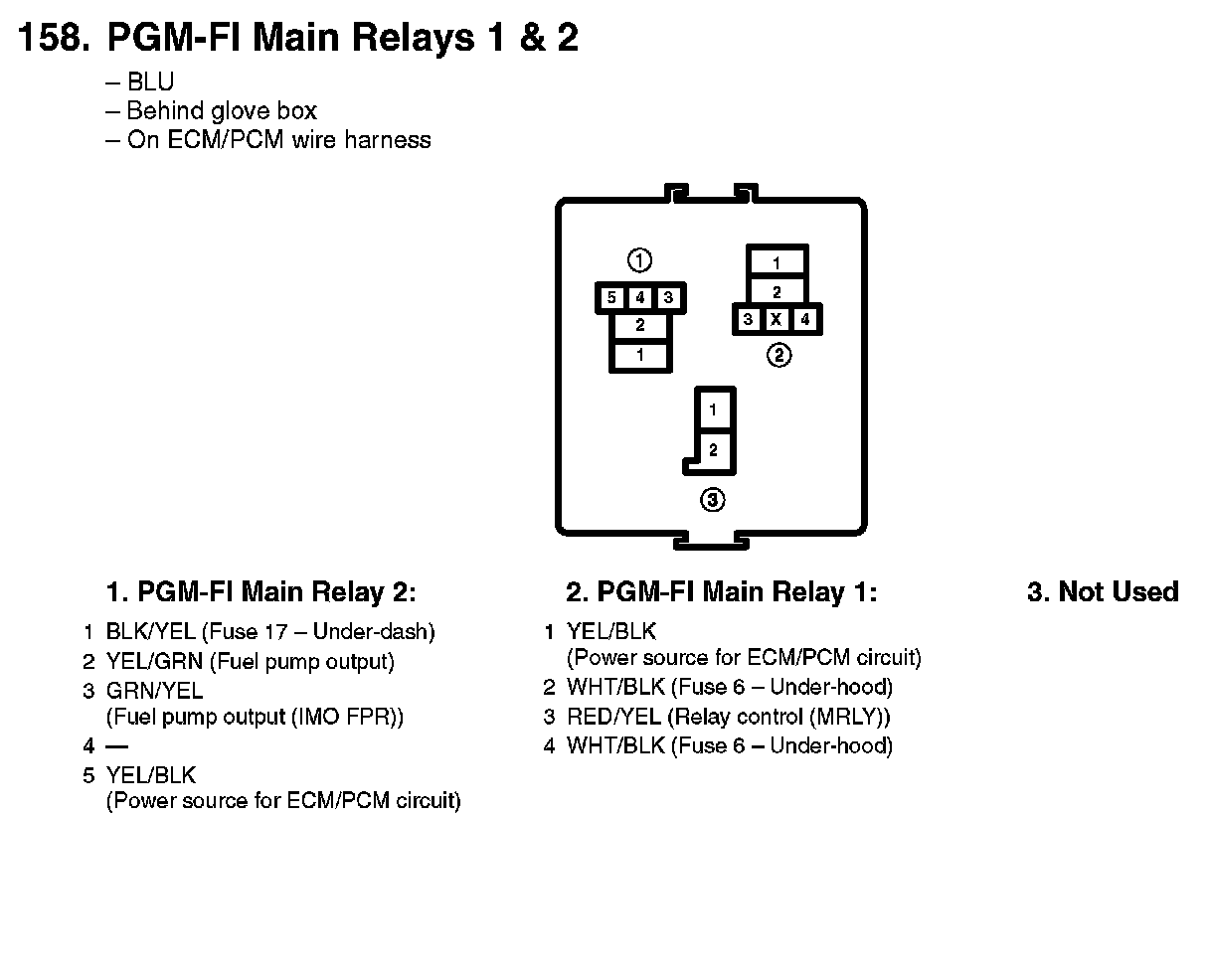 158. PGM-FI Main Relays 1 & 2

– BLU
– Behind glove box
– On ECM/PCM wire harness

①
5 4 3
2
1

1
2
3 X 4
②

1
2
③

1. PGM-FI Main Relay 2:

1 BLK/YEL (Fuse 17 – Under-dash)
2 YEL/GRN (Fuel pump output)
3 GRN/YEL (Fuel pump output (IMO FPR))
4 —
5 YEL/BLK (Power source for ECM/PCM circuit)

2. PGM-FI Main Relay 1:

1 YEL/BLK (Power source for ECM/PCM circuit)
2 WHT/BLK (Fuse 6 – Under-hood)
3 RED/YEL (Relay control (MRLY))
4 WHT/BLK (Fuse 6 – Under-hood)

3. Not Used