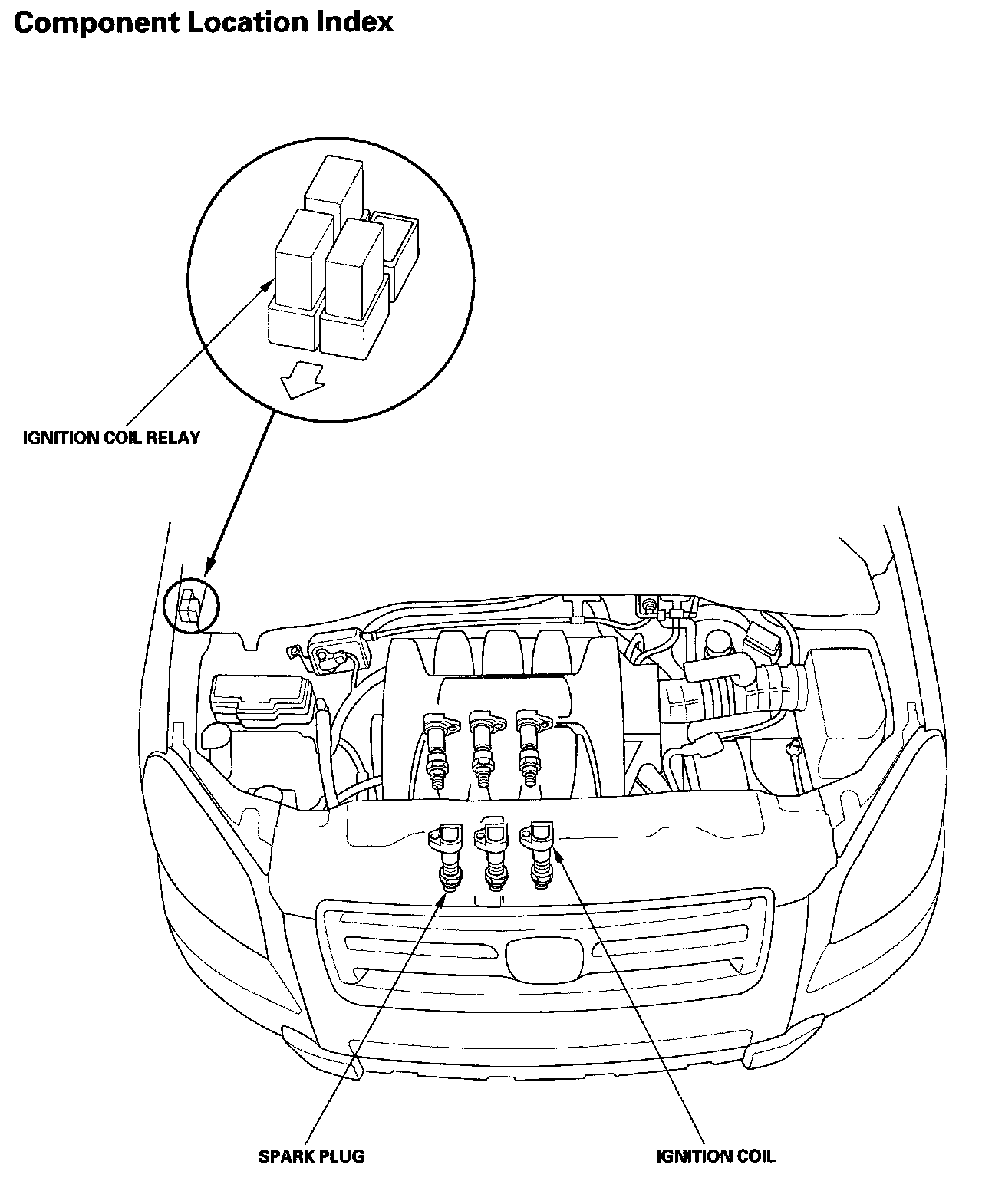 Component Location Index

IGNITION COIL RELAY

SPARK PLUG

IGNITION COIL