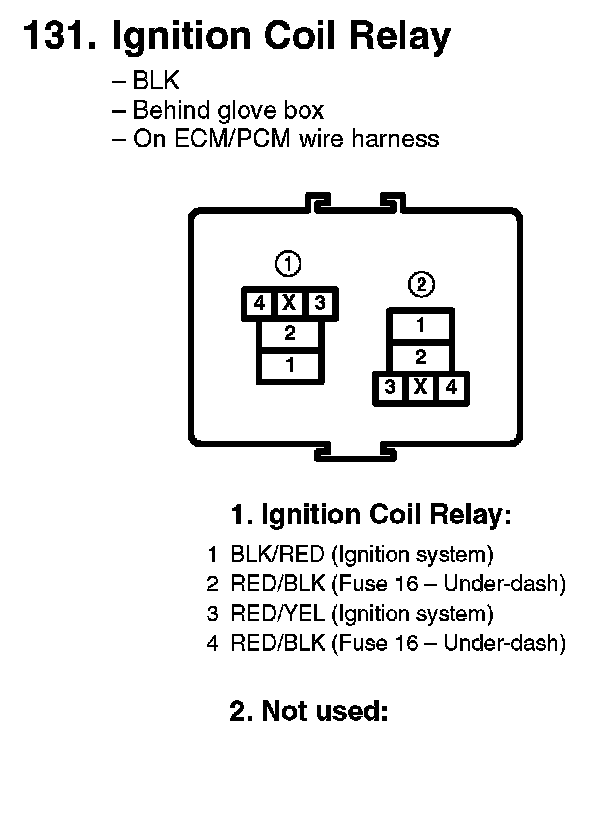 131. Ignition Coil Relay

– BLK
– Behind glove box
– On ECM/PCM wire harness

①
4 X 3
2
1

②
1
2
3 X 4

1. Ignition Coil Relay:

1 BLK/RED (Ignition system)
2 RED/BLK (Fuse 16 – Under-dash)
3 RED/YEL (Ignition system)
4 RED/BLK (Fuse 16 – Under-dash)

2. Not used: