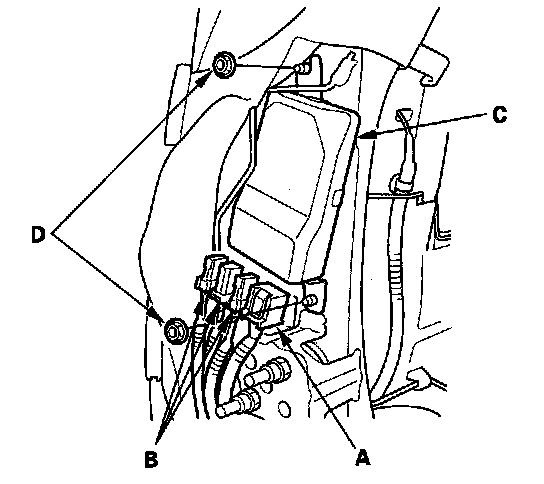 C
D
B
A