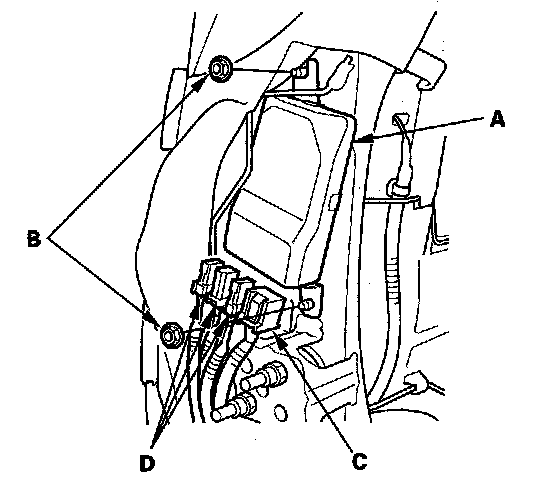 A
B
D
C