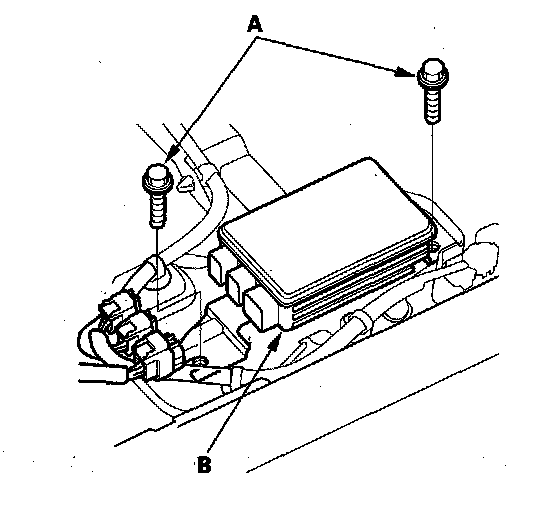 A
B