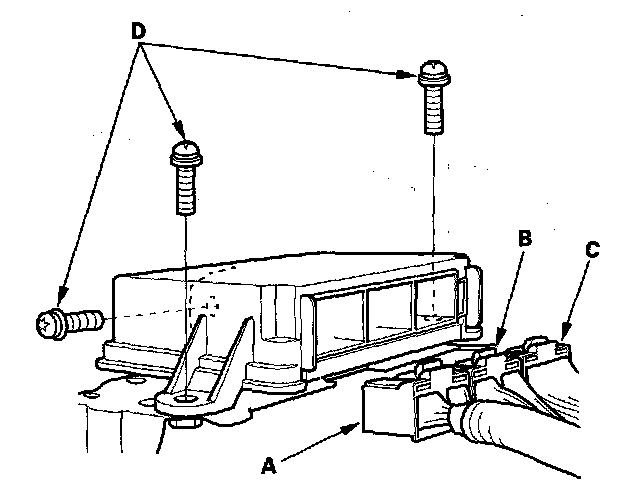 D
B
C
A