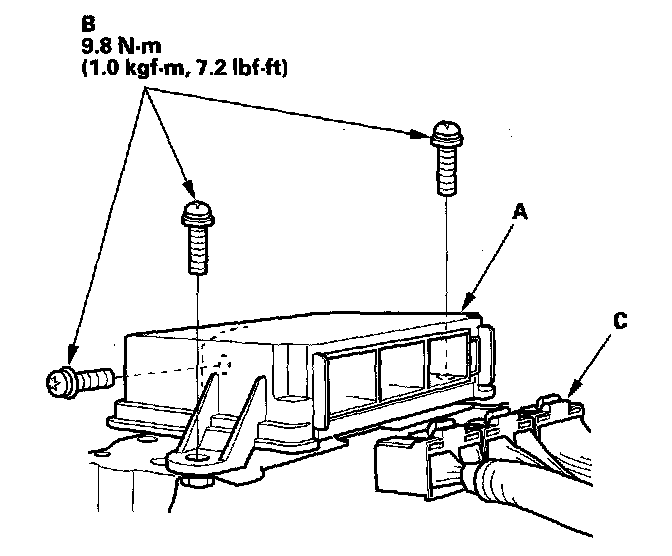 B
9.8 N·m
(1.0 kgf·m, 7.2 lbf·ft)

A

C