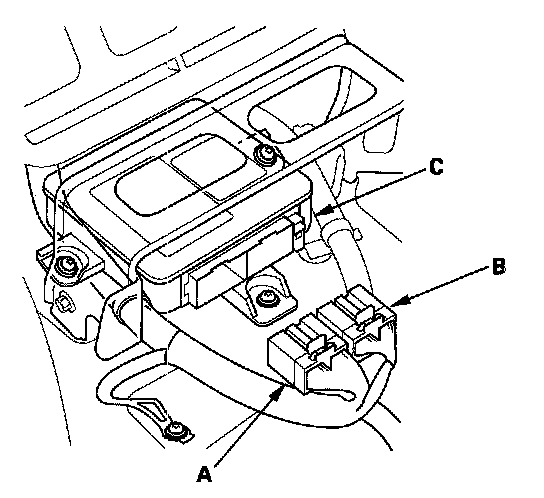 C
B
A