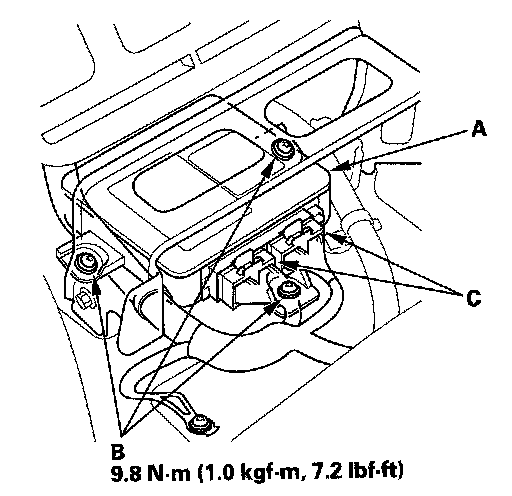 A

C

B
9.8 N·m (1.0 kgf·m, 7.2 lbf·ft)