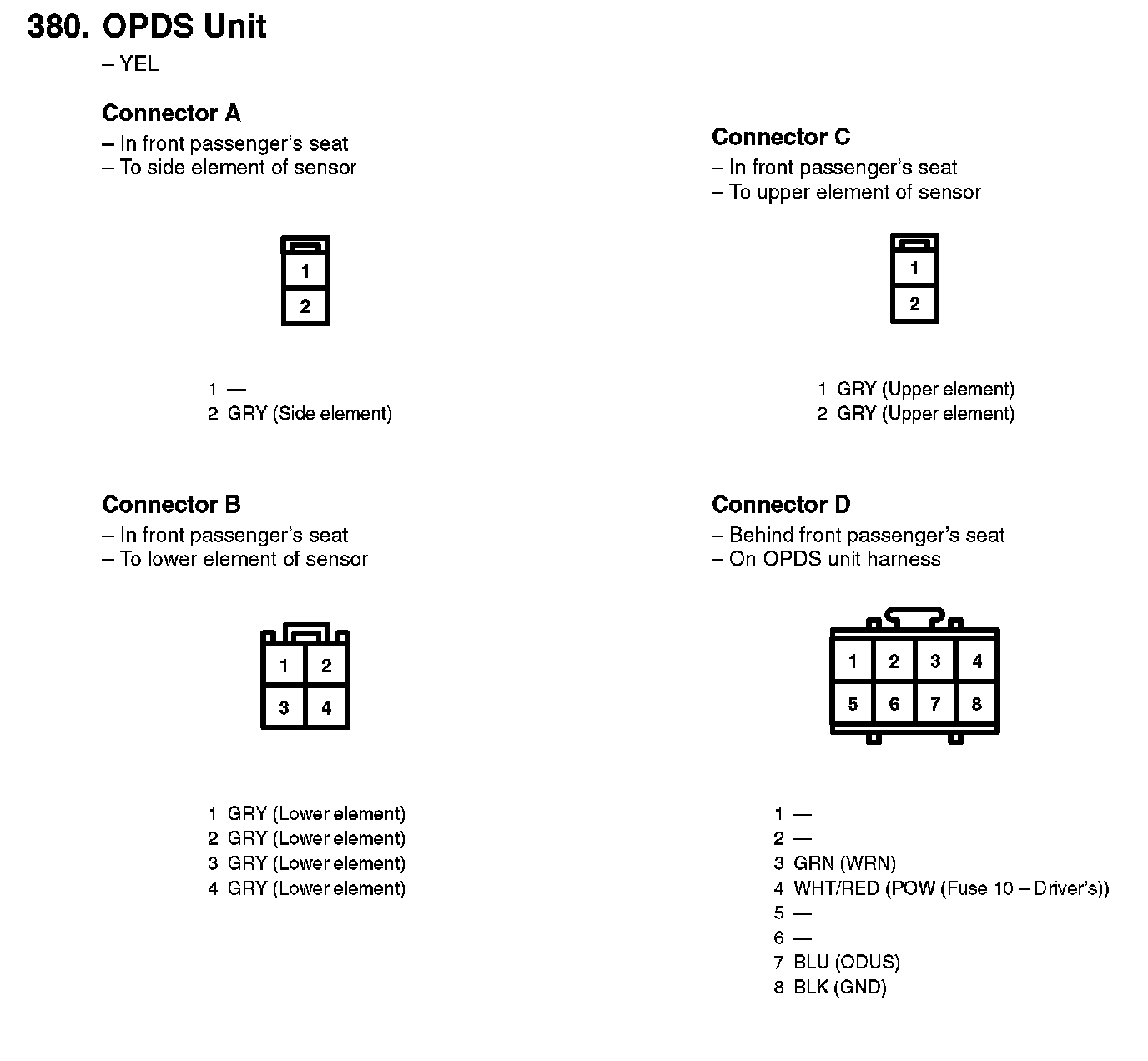 380. OPDS Unit
– YEL

Connector A
– In front passenger's seat
– To side element of sensor

1
2

1 —
2 GRY (Side element)

Connector B
– In front passenger's seat
– To lower element of sensor

1 2
3 4

1 GRY (Lower element)
2 GRY (Lower element)
3 GRY (Lower element)
4 GRY (Lower element)

Connector C
– In front passenger's seat
– To upper element of sensor

1
2

1 GRY (Upper element)
2 GRY (Upper element)

Connector D
– Behind front passenger's seat
– On OPDS unit harness

1 2 3 4
5 6 7 8

1 —
2 —
3 GRN (WRN)
4 WHT/RED (POW (Fuse 10 – Driver's))
5 —
6 —
7 BLU (ODUS)
8 BLK (GND)