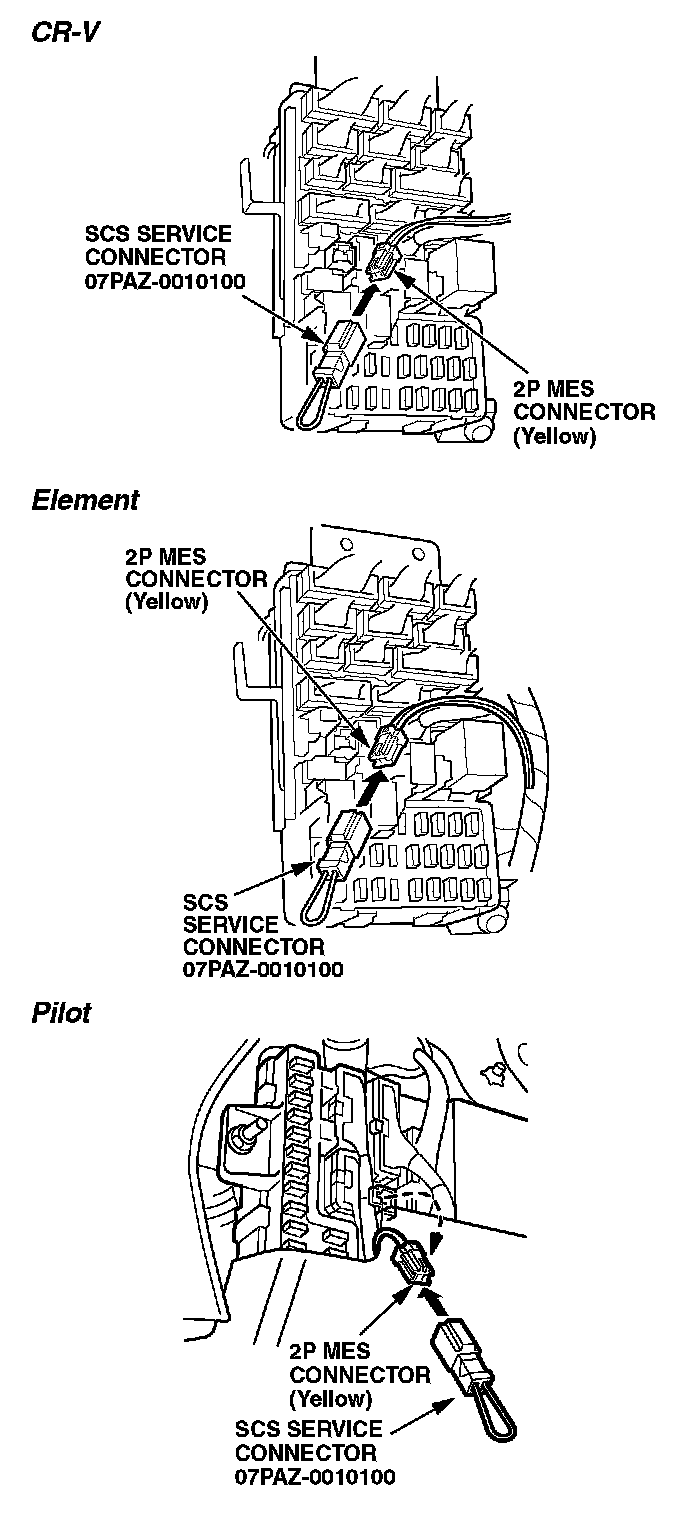 CR-V

SCS SERVICE CONNECTOR 07PAZ-0010100

2P MES CONNECTOR (Yellow)

Element

2P MES CONNECTOR (Yellow)

SCS SERVICE CONNECTOR 07PAZ-0010100

Pilot

2P MES CONNECTOR (Yellow)

SCS SERVICE CONNECTOR 07PAZ-0010100