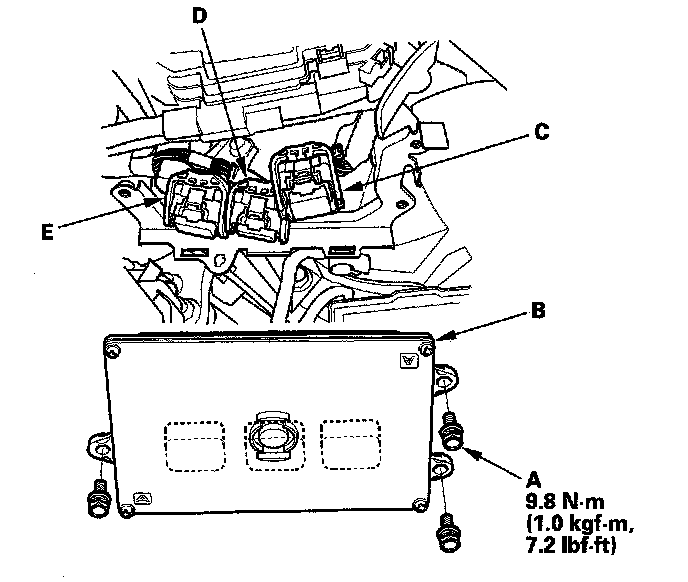 D

C

E

B

A
9.8 N·m
(1.0 kgf·m,
7.2 lbf·ft)