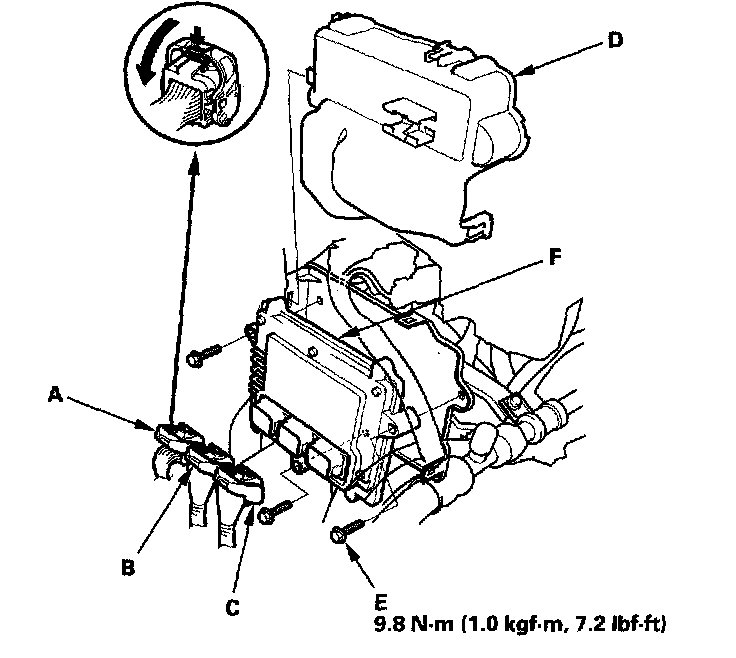 D

F

A

B

C

E

9.8 N·m (1.0 kgf·m, 7.2 lbf·ft)