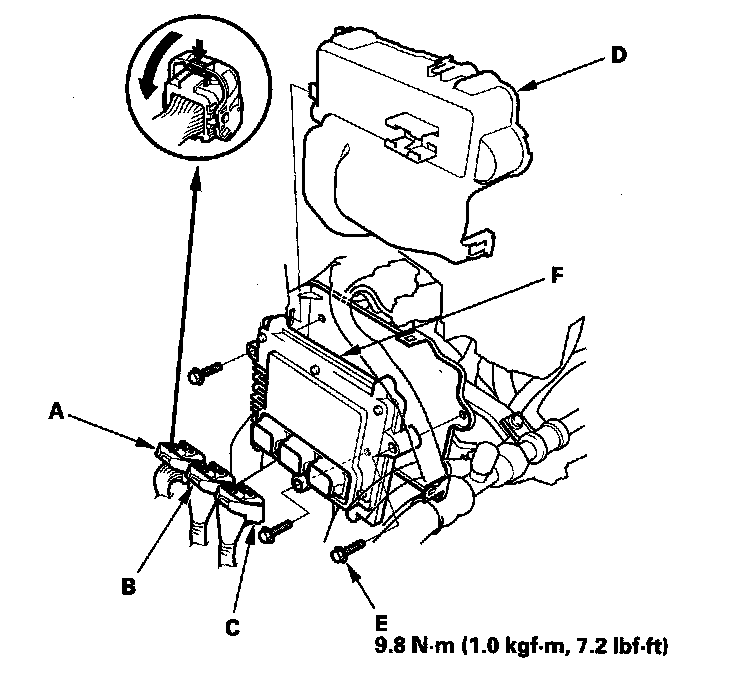 D

F

A

B

C

E
9.8 N·m (1.0 kgf·m, 7.2 lbf·ft)