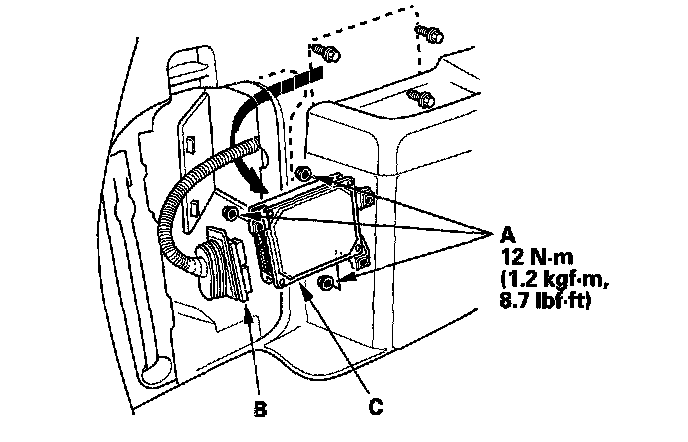 A
12 N·m
(1.2 kgf·m,
8.7 lbf·ft)

B

C