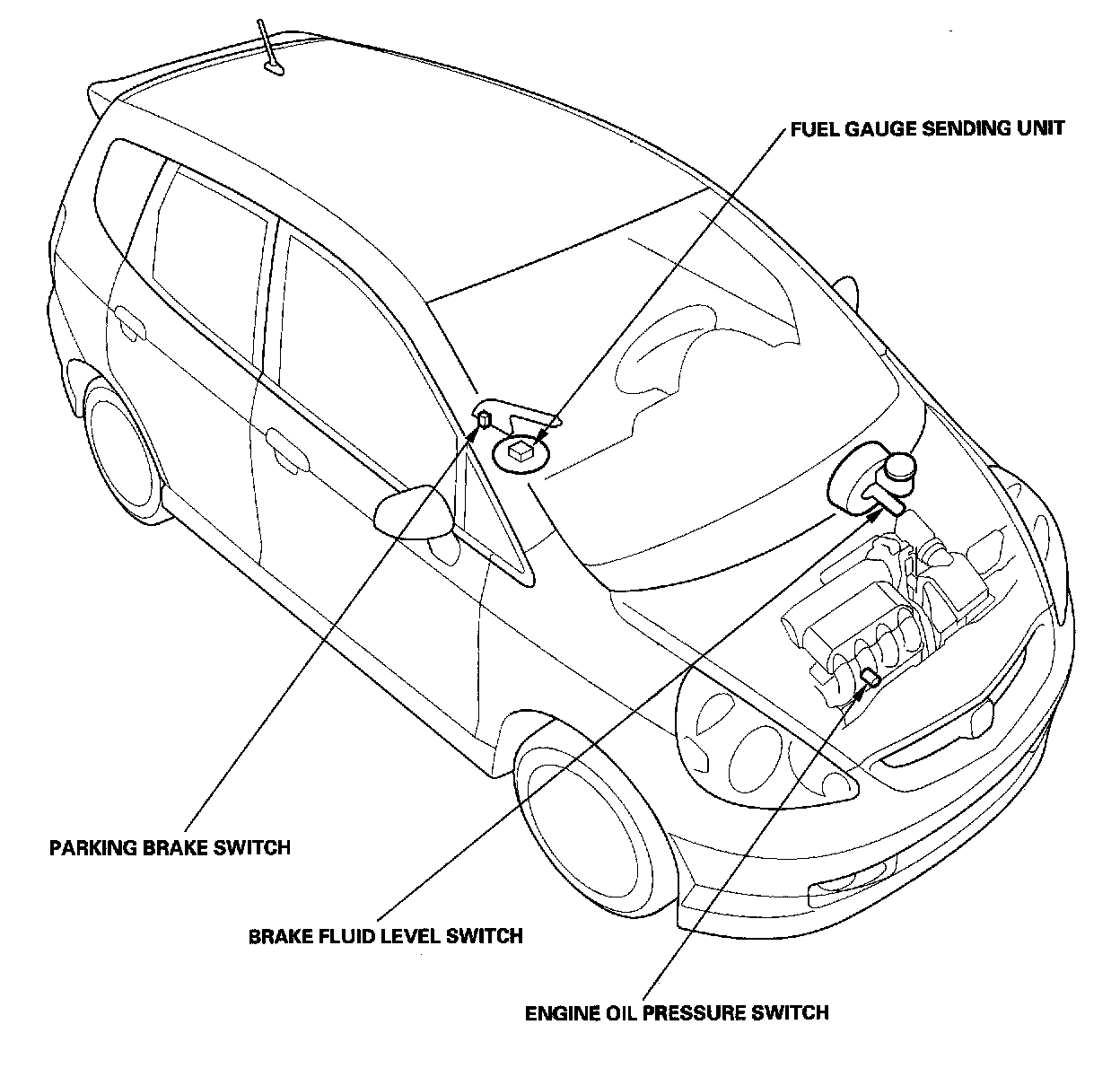 FUEL GAUGE SENDING UNIT

PARKING BRAKE SWITCH

BRAKE FLUID LEVEL SWITCH

ENGINE OIL PRESSURE SWITCH