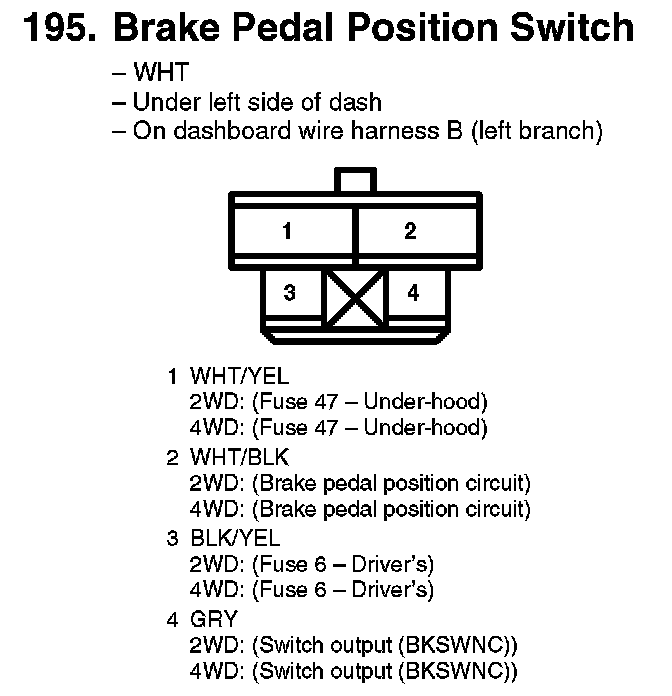 195. Brake Pedal Position Switch

– WHT
– Under left side of dash
– On dashboard wire harness B (left branch)

1
2
3
4

1 WHT/YEL
2WD: (Fuse 47 – Under-hood)
4WD: (Fuse 47 – Under-hood)

2 WHT/BLK
2WD: (Brake pedal position circuit)
4WD: (Brake pedal position circuit)

3 BLK/YEL
2WD: (Fuse 6 – Driver's)
4WD: (Fuse 6 – Driver's)

4 GRY
2WD: (Switch output (BKSWNC))
4WD: (Switch output (BKSWNC))