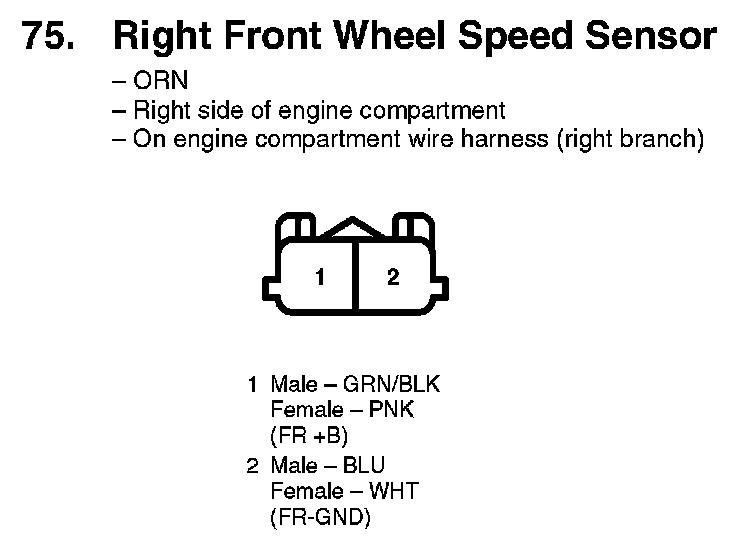 75. Right Front Wheel Speed Sensor
– ORN
– Right side of engine compartment
– On engine compartment wire harness (right branch)

1
2

1 Male – GRN/BLK
Female – PNK
(FR +B)
2 Male – BLU
Female – WHT
(FR-GND)