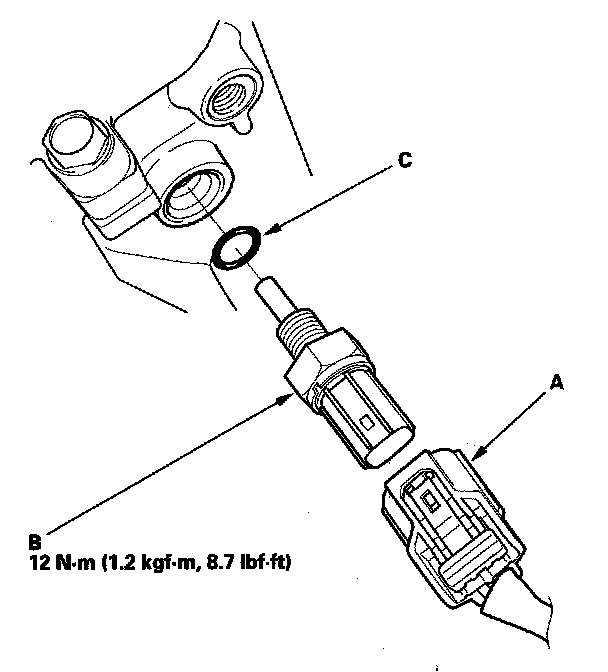 C

A

B
12 N·m (1.2 kgf·m, 8.7 lbf·ft)