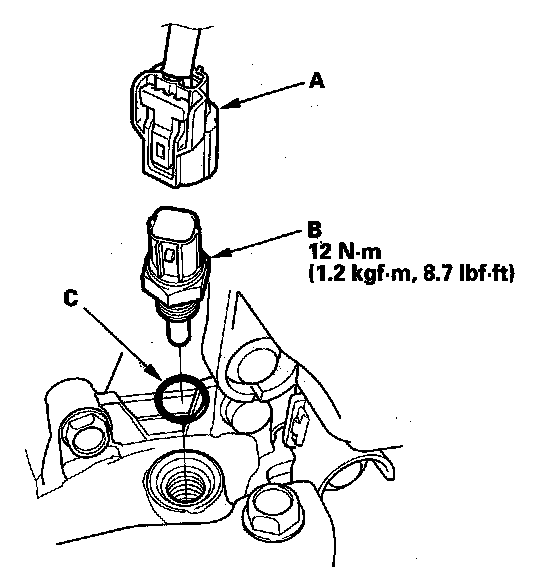 A

B
12 N·m
(1.2 kgf·m, 8.7 lbf·ft)

C