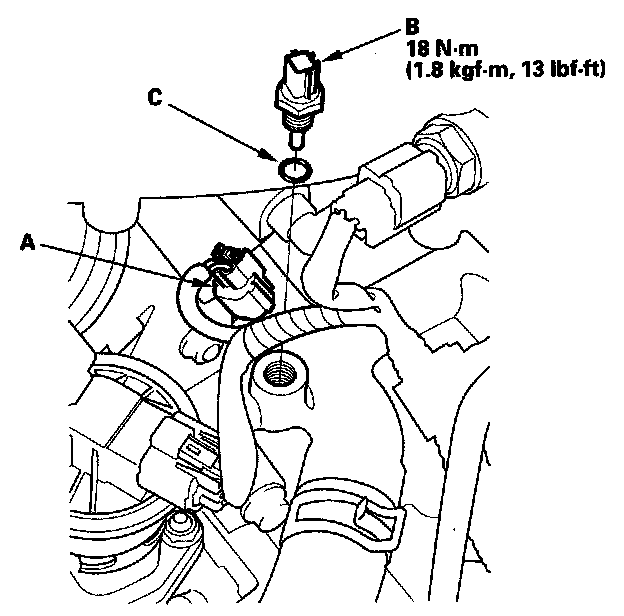 B
18 N·m
(1.8 kgf·m, 13 lbf·ft)

C

A