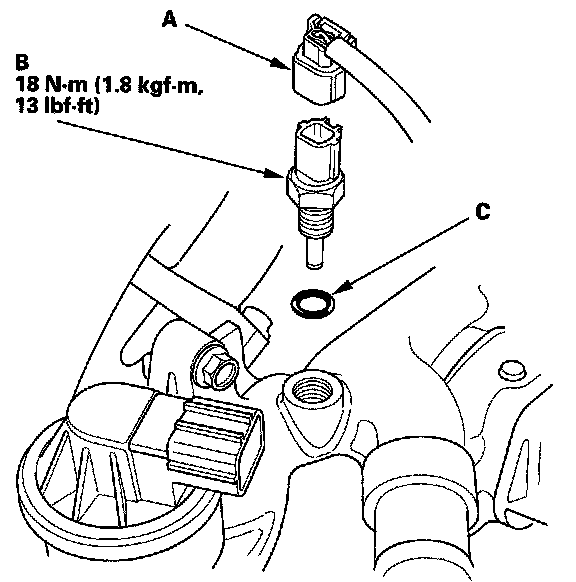 A

B
18 N·m (1.8 kgf·m, 13 lbf·ft)

C