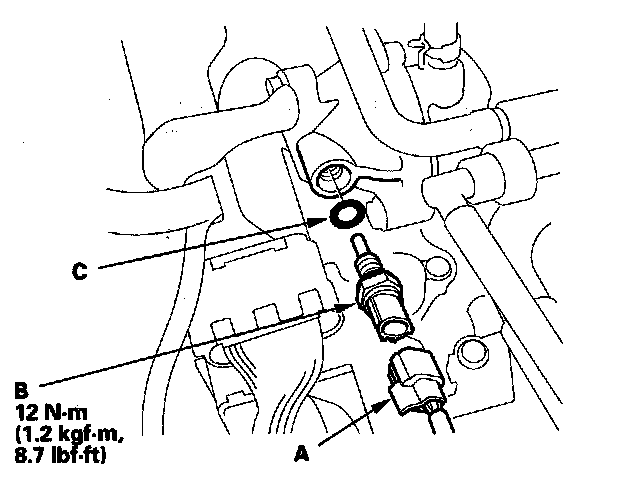 C

B
12 N·m
(1.2 kgf·m,
8.7 lbf·ft)

A