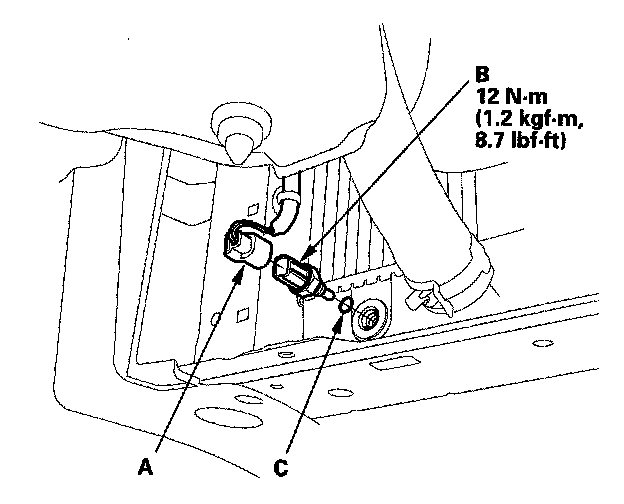 B
12 N·m
(1.2 kgf·m,
8.7 lbf·ft)

A

C