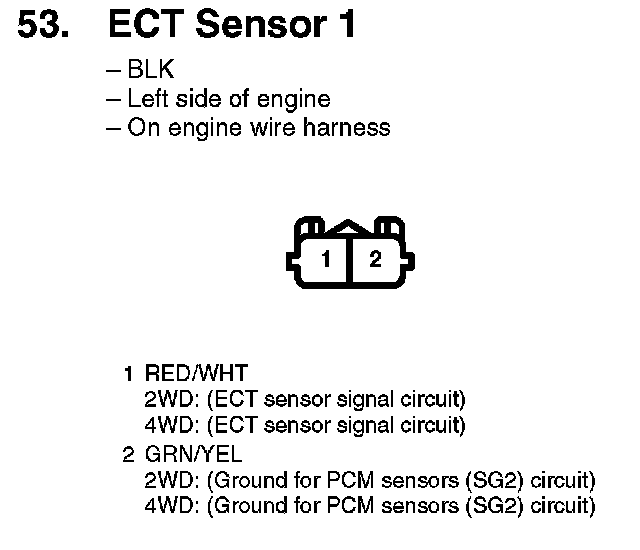 53. ECT Sensor 1

– BLK
– Left side of engine
– On engine wire harness

1 2

1 RED/WHT
2WD: (ECT sensor signal circuit)
4WD: (ECT sensor signal circuit)

2 GRN/YEL
2WD: (Ground for PCM sensors (SG2) circuit)
4WD: (Ground for PCM sensors (SG2) circuit)