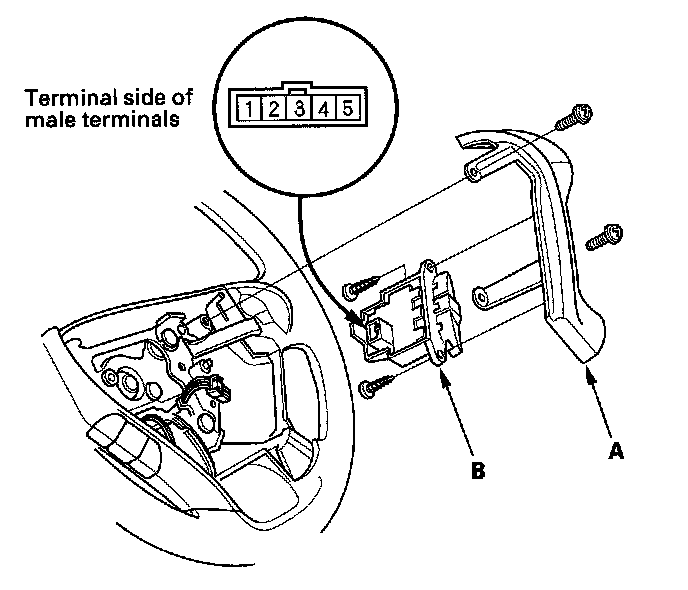 Terminal side of male terminals

1 2 3 4 5

B

A