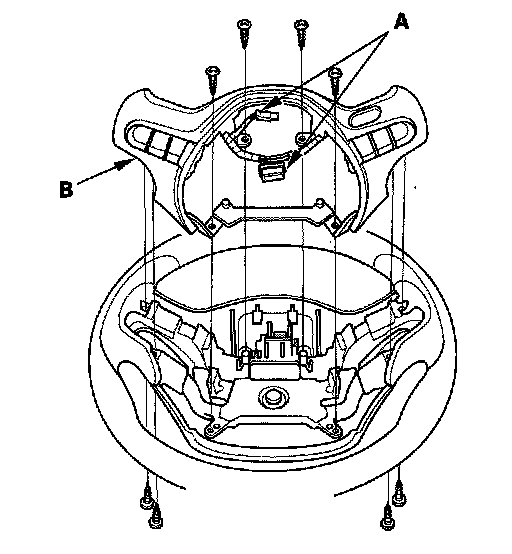 A

B