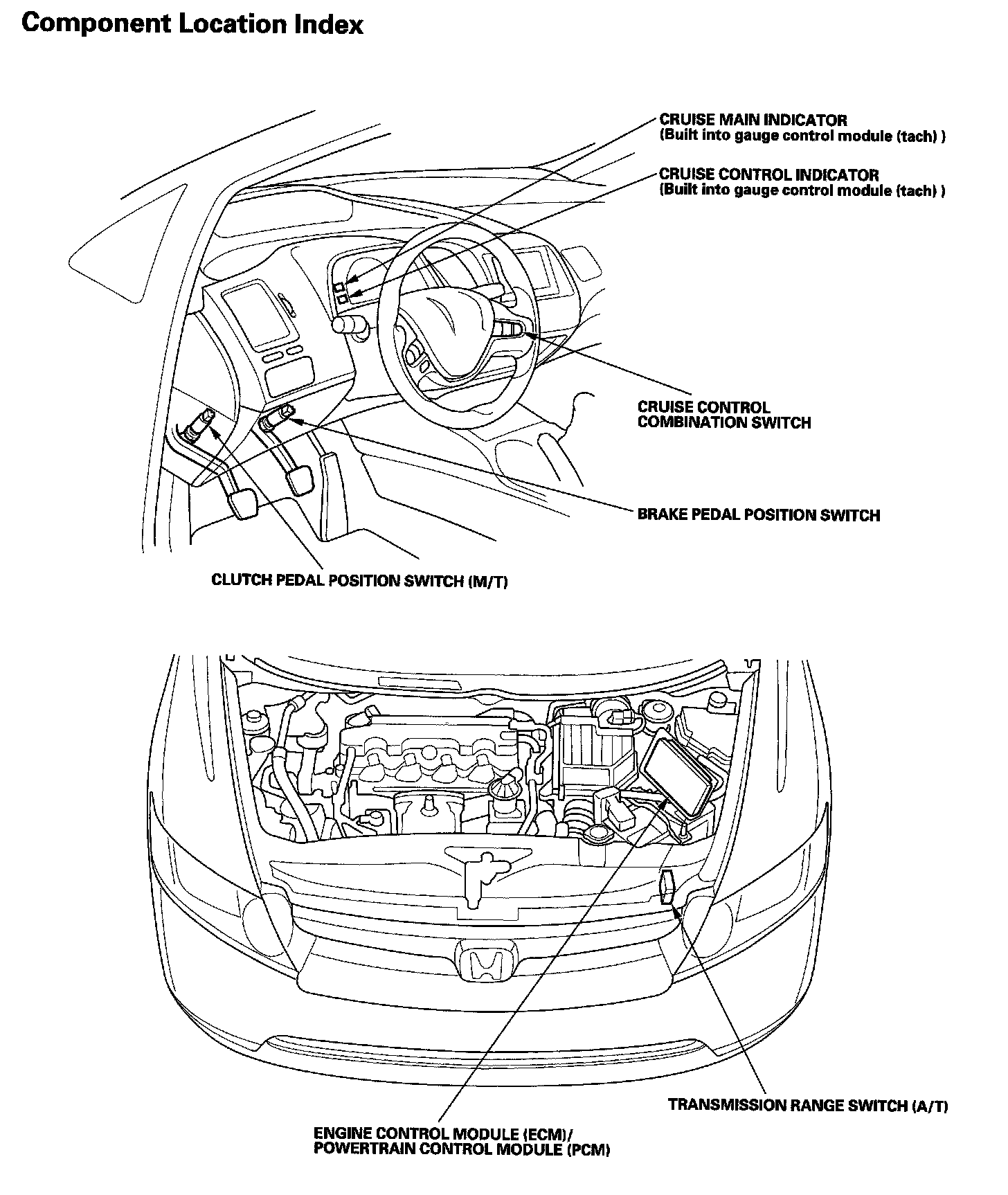 Component Location Index

CRUISE MAIN INDICATOR
(Built into gauge control module (tach) )

CRUISE CONTROL INDICATOR
(Built into gauge control module (tach) )

CRUISE CONTROL COMBINATION SWITCH

BRAKE PEDAL POSITION SWITCH

CLUTCH PEDAL POSITION SWITCH (M/T)

TRANSMISSION RANGE SWITCH (A/T)

ENGINE CONTROL MODULE (ECM)/
POWERTRAIN CONTROL MODULE (PCM)