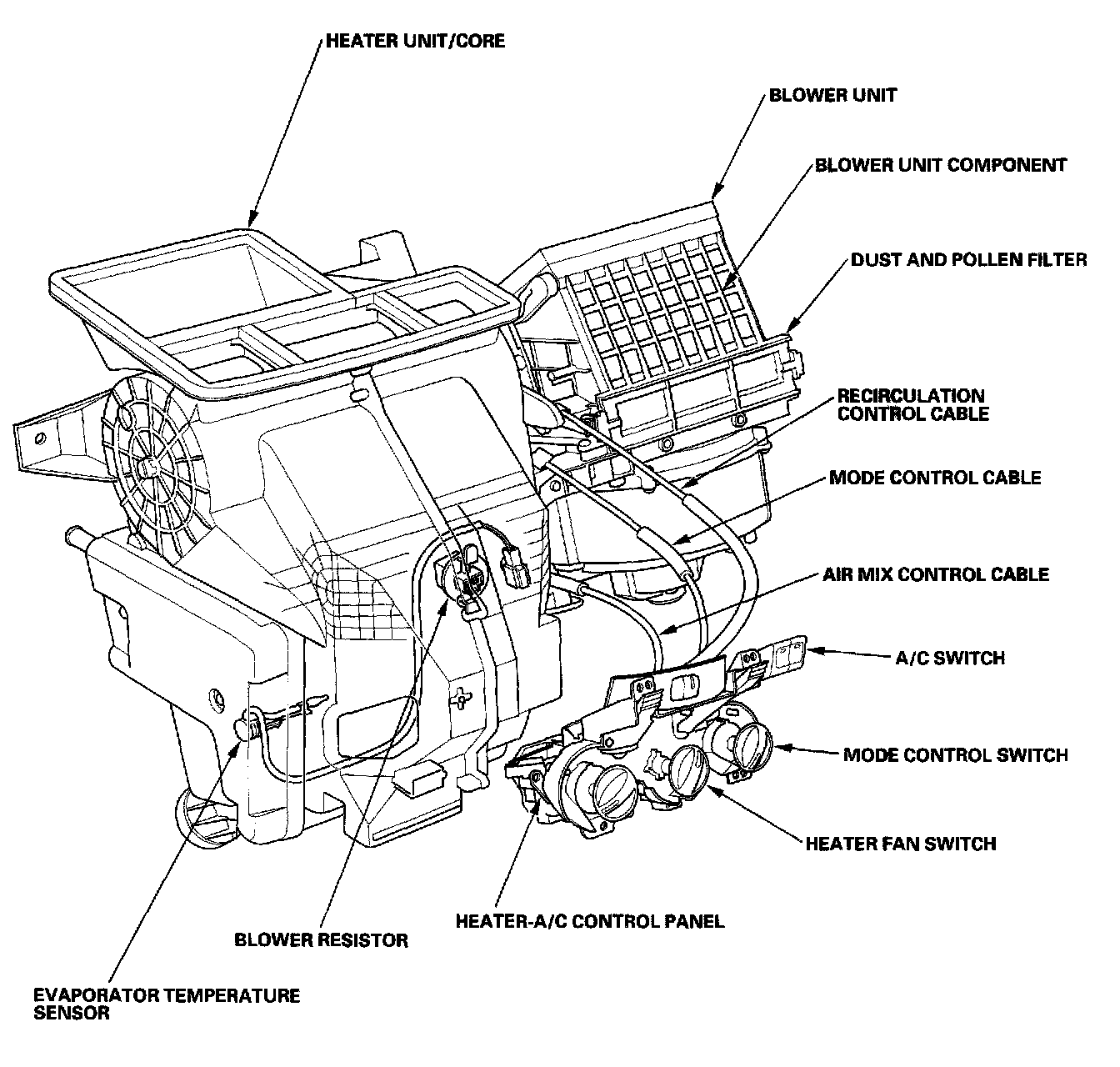 HEATER UNIT/CORE

BLOWER UNIT

BLOWER UNIT COMPONENT

DUST AND POLLEN FILTER

RECIRCULATION CONTROL CABLE

MODE CONTROL CABLE

AIR MIX CONTROL CABLE

A/C SWITCH

MODE CONTROL SWITCH

HEATER FAN SWITCH

HEATER-A/C CONTROL PANEL

BLOWER RESISTOR

EVAPORATOR TEMPERATURE SENSOR