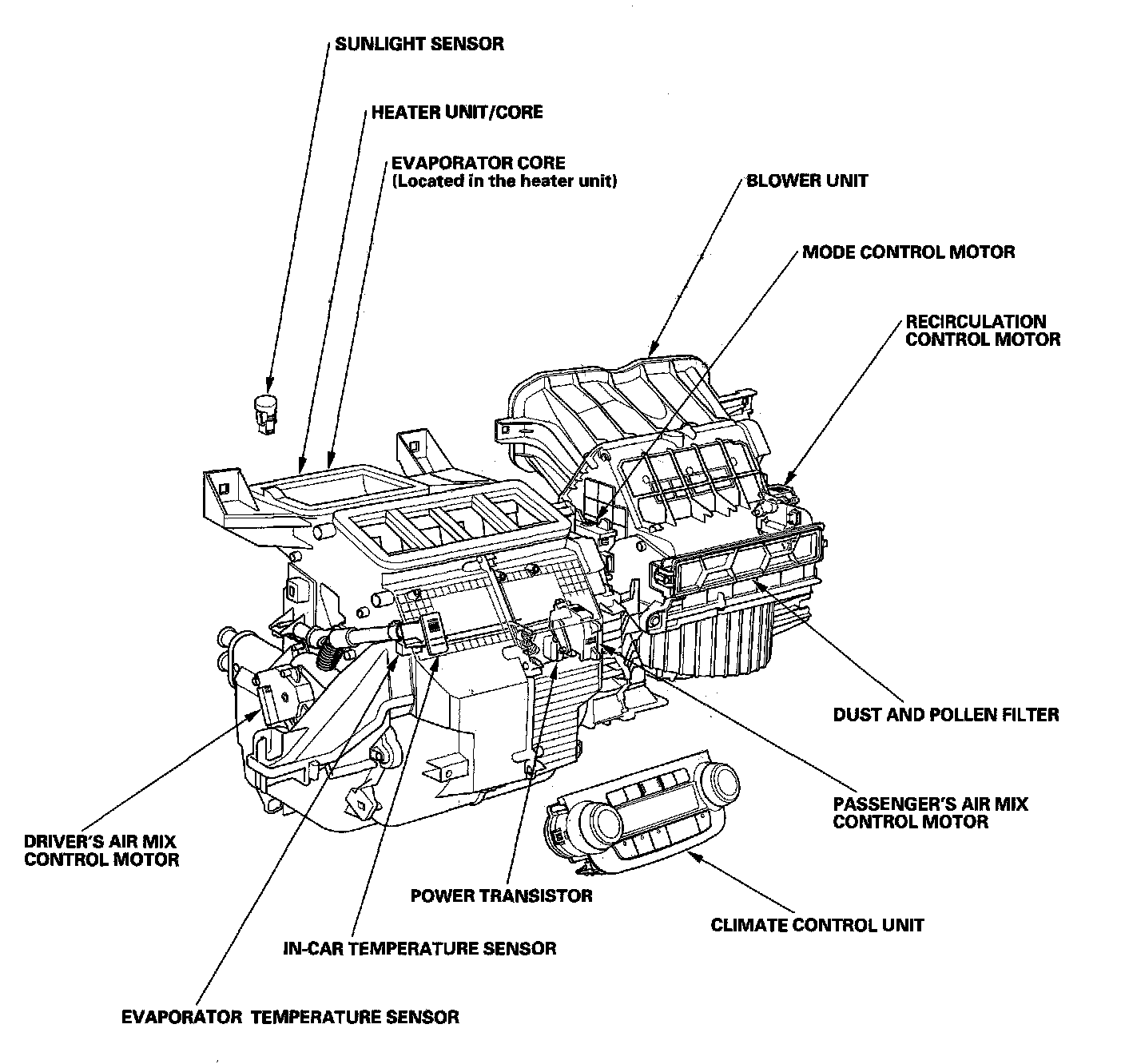 SUNLIGHT SENSOR

HEATER UNIT/CORE

EVAPORATOR CORE
(Located in the heater unit)

BLOWER UNIT

MODE CONTROL MOTOR

RECIRCULATION
CONTROL MOTOR

DUST AND POLLEN FILTER

PASSENGER'S AIR MIX
CONTROL MOTOR

DRIVER'S AIR MIX
CONTROL MOTOR

POWER TRANSISTOR

CLIMATE CONTROL UNIT

IN-CAR TEMPERATURE SENSOR

EVAPORATOR TEMPERATURE SENSOR