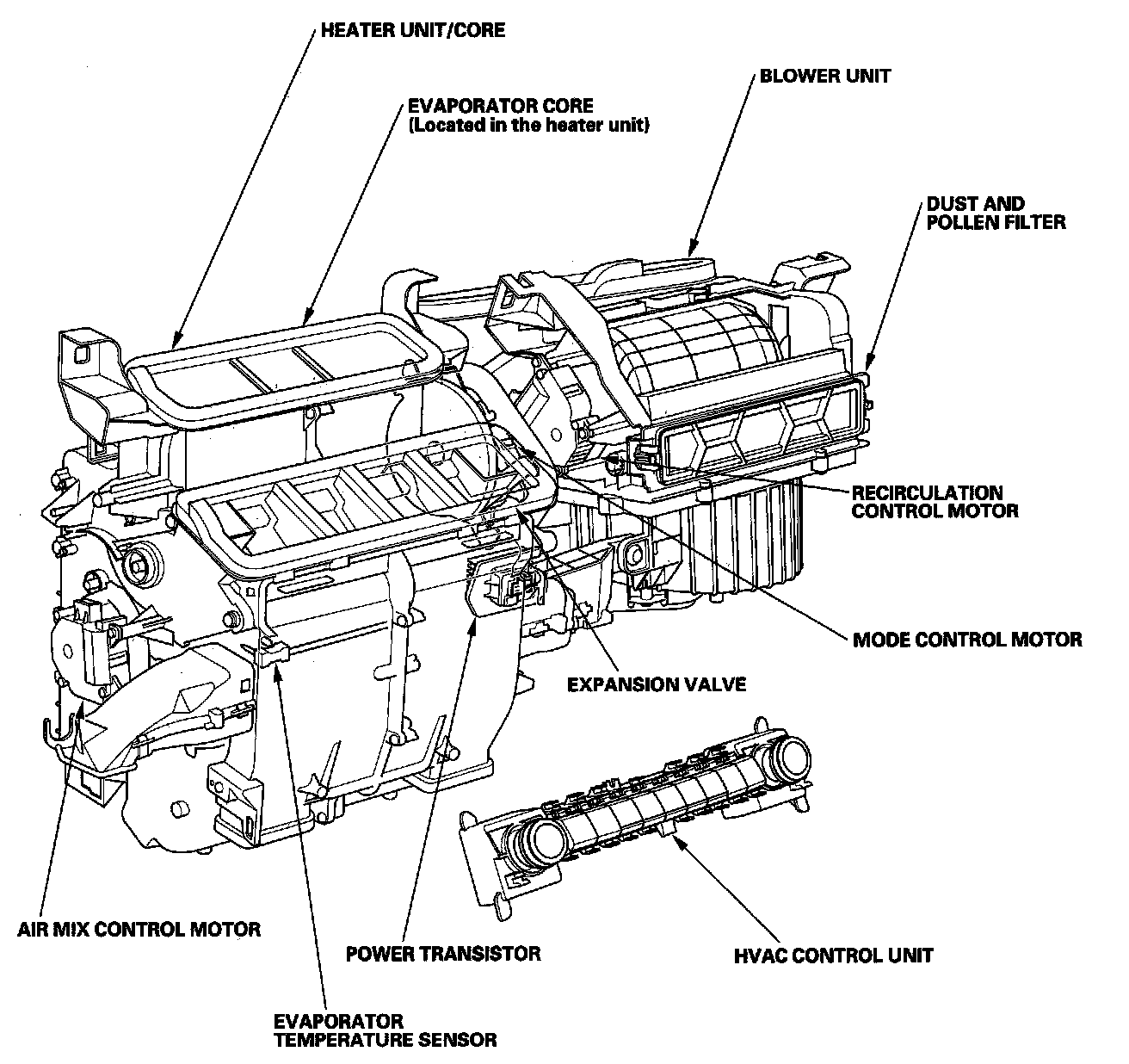 HEATER UNIT/CORE

EVAPORATOR CORE
(Located in the heater unit)

BLOWER UNIT

DUST AND
POLLEN FILTER

RECIRCULATION
CONTROL MOTOR

MODE CONTROL MOTOR

EXPANSION VALVE

AIR MIX CONTROL MOTOR

POWER TRANSISTOR

HVAC CONTROL UNIT

EVAPORATOR
TEMPERATURE SENSOR