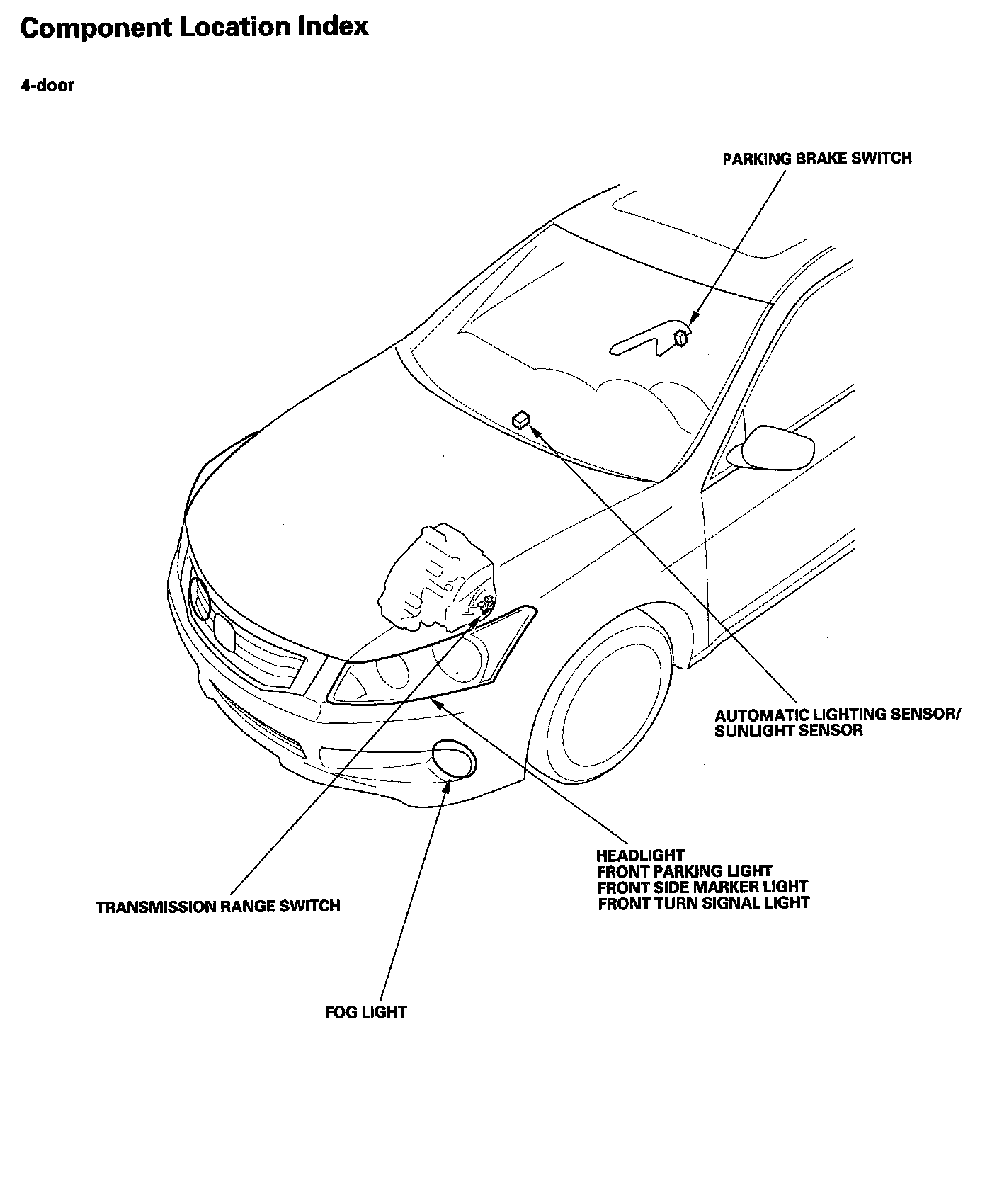 Component Location Index

4-door

PARKING BRAKE SWITCH

AUTOMATIC LIGHTING SENSOR/
SUNLIGHT SENSOR

HEADLIGHT
FRONT PARKING LIGHT
FRONT SIDE MARKER LIGHT
FRONT TURN SIGNAL LIGHT

TRANSMISSION RANGE SWITCH

FOG LIGHT