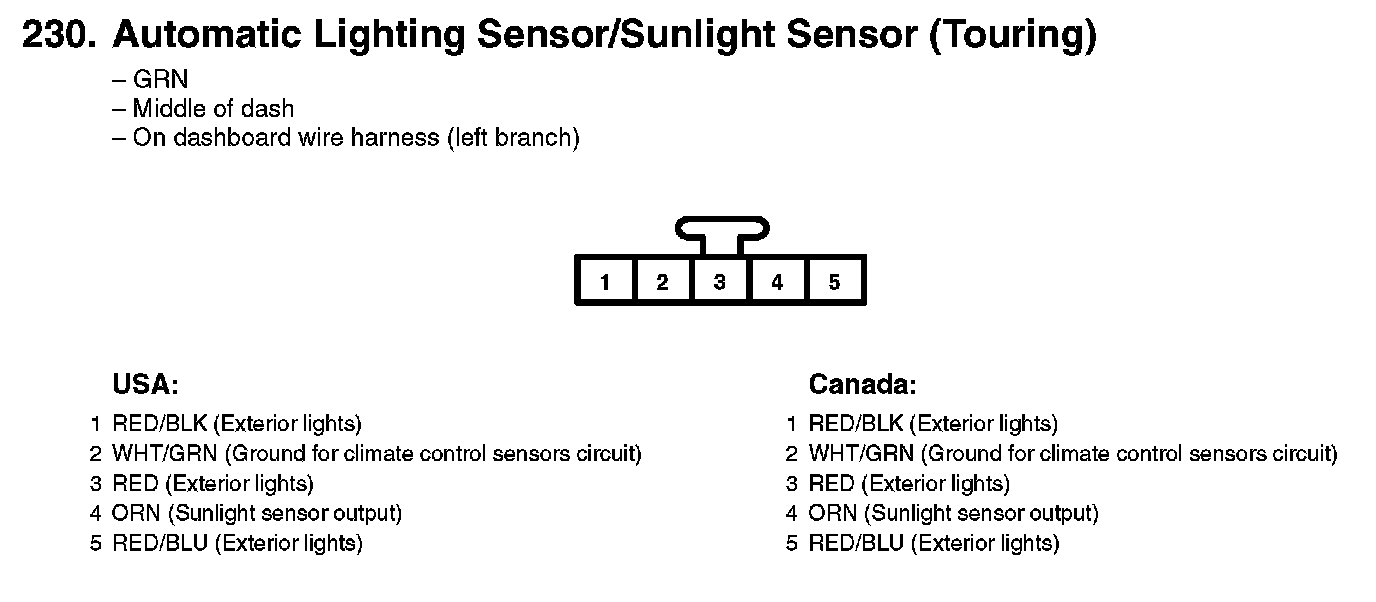 230. Automatic Lighting Sensor/Sunlight Sensor (Touring)

– GRN
– Middle of dash
– On dashboard wire harness (left branch)

1 2 3 4 5

USA:

1 RED/BLK (Exterior lights)
2 WHT/GRN (Ground for climate control sensors circuit)
3 RED (Exterior lights)
4 ORN (Sunlight sensor output)
5 RED/BLU (Exterior lights)

Canada:

1 RED/BLK (Exterior lights)
2 WHT/GRN (Ground for climate control sensors circuit)
3 RED (Exterior lights)
4 ORN (Sunlight sensor output)
5 RED/BLU (Exterior lights)