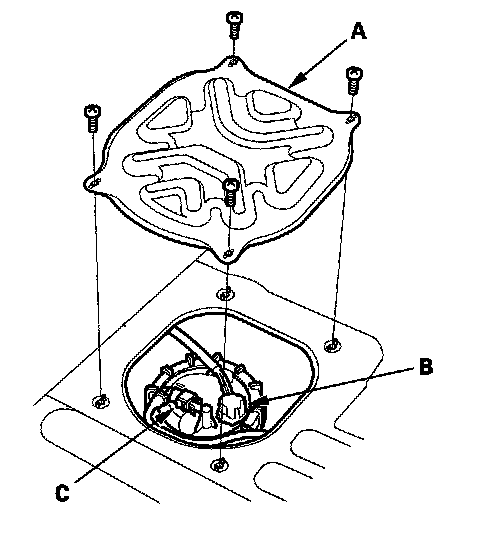 A

B

C