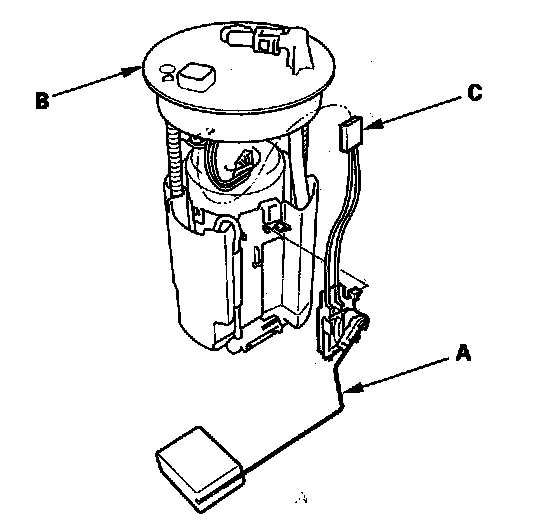 B

C

A