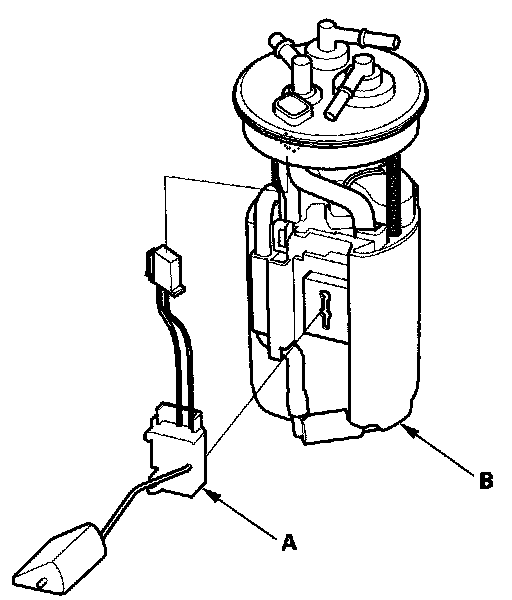 B

A