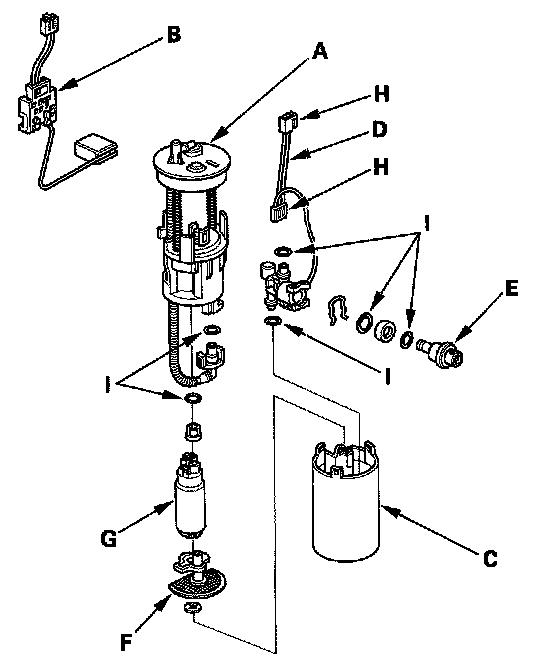 B
A
H
D
H
I
E
I
I
G
C
F