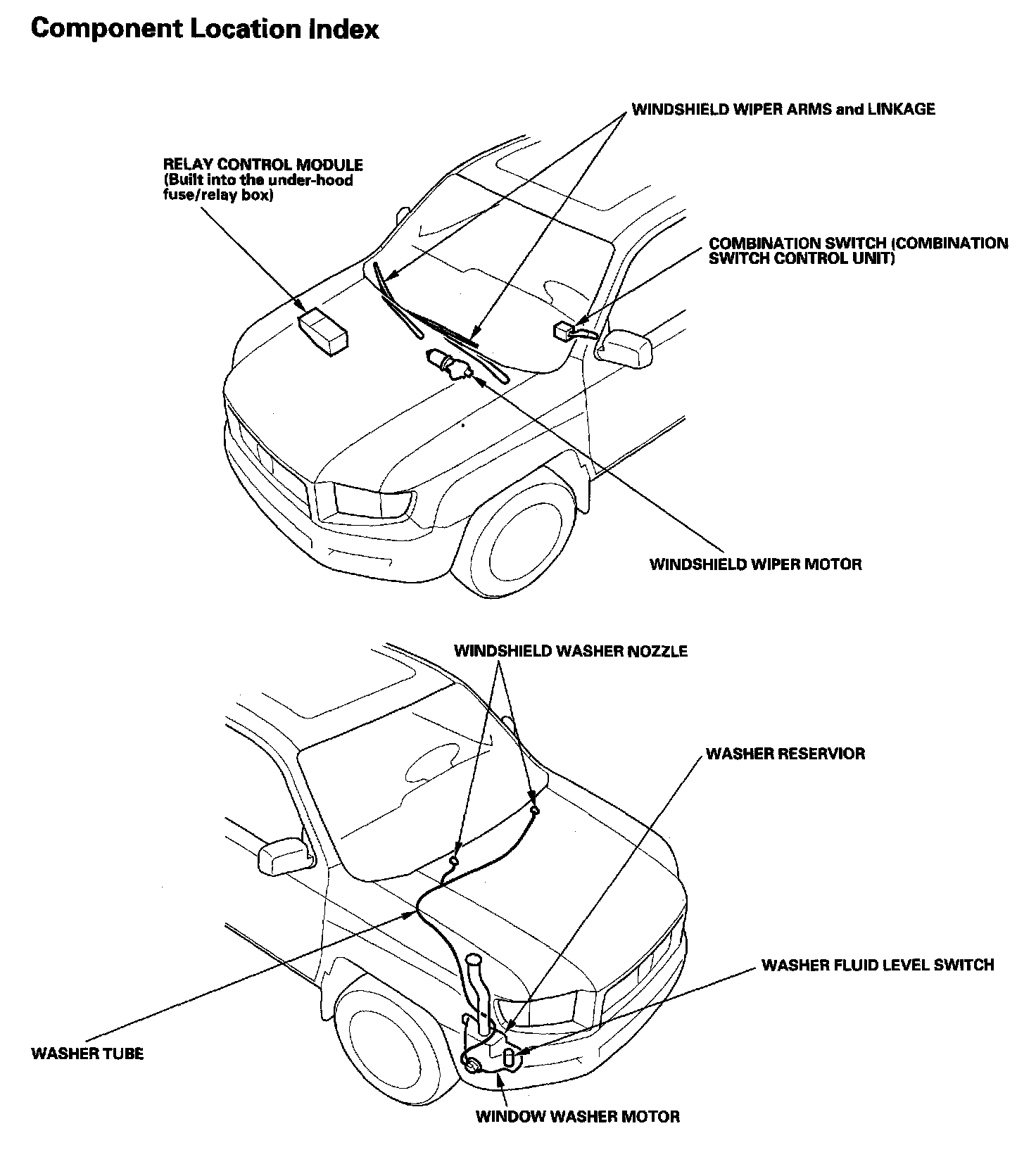 Component Location Index

WINDSHIELD WIPER ARMS and LINKAGE

RELAY CONTROL MODULE (Built into the under-hood fuse/relay box)

COMBINATION SWITCH (COMBINATION SWITCH CONTROL UNIT)

WINDSHIELD WIPER MOTOR

WINDSHIELD WASHER NOZZLE

WASHER RESERVIOR

WASHER FLUID LEVEL SWITCH

WASHER TUBE

WINDOW WASHER MOTOR