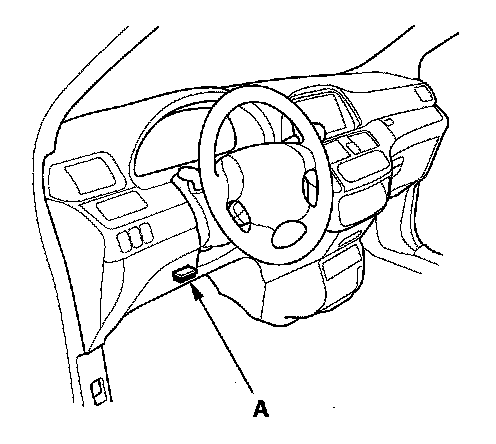 A